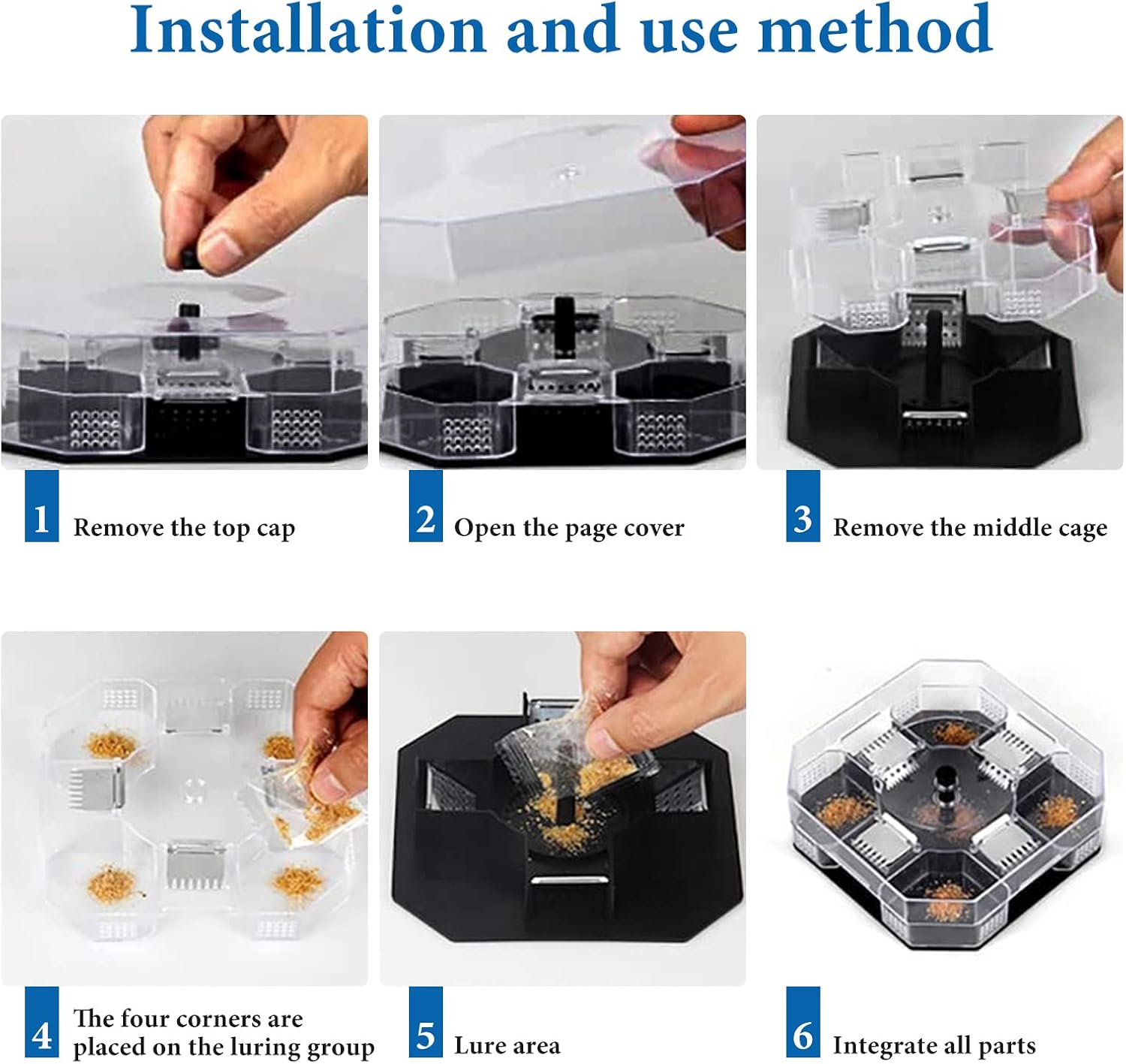 Installation and use method

1 Remove the top cap

2 Open the page cover

3 Remove the middle cage

4 The four corners are placed on the luring group

5 Lure area

6 Integrate all parts